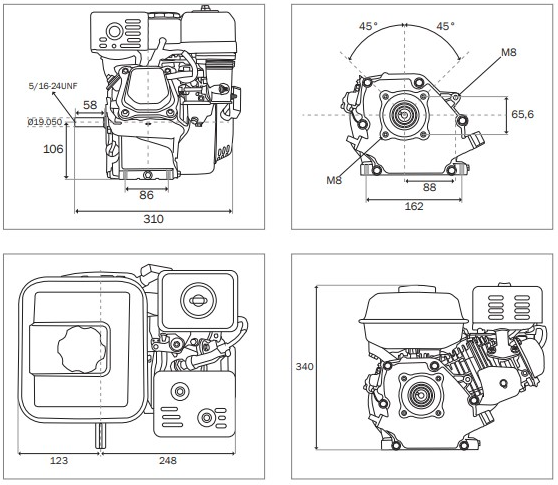 5/16-24UNF
58
Ø19.050
106
86
310

45°
45°
M8
65,6
M8
88
162

123
248

340